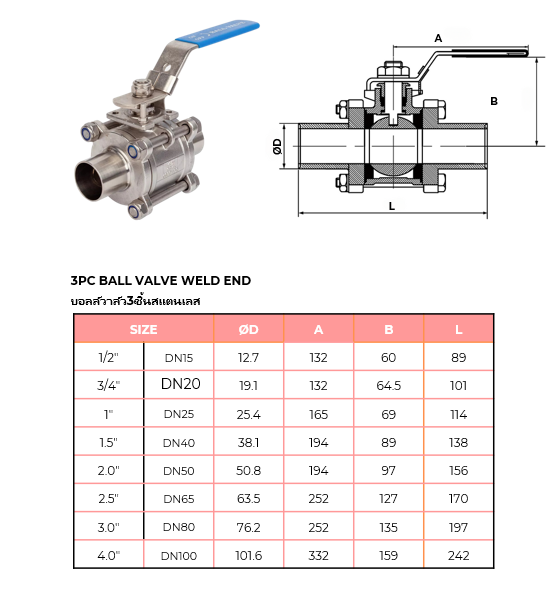 A

B

ØD

L

3PC BALL VALVE WELD END
บอลล์วาล์ว3ชิ้นสแตนเลส

| SIZE | | ØD | A | B | L |
|---|---|---|---|---|---|
| 1/2" | DN15 | 12.7 | 132 | 60 | 89 |
| 3/4" | DN20 | 19.1 | 132 | 64.5 | 101 |
| 1" | DN25 | 25.4 | 165 | 69 | 114 |
| 1.5" | DN40 | 38.1 | 194 | 89 | 138 |
| 2.0" | DN50 | 50.8 | 194 | 97 | 156 |
| 2.5" | DN65 | 63.5 | 252 | 127 | 170 |
| 3.0" | DN80 | 76.2 | 252 | 135 | 197 |
| 4.0" | DN100 | 101.6 | 332 | 159 | 242 |